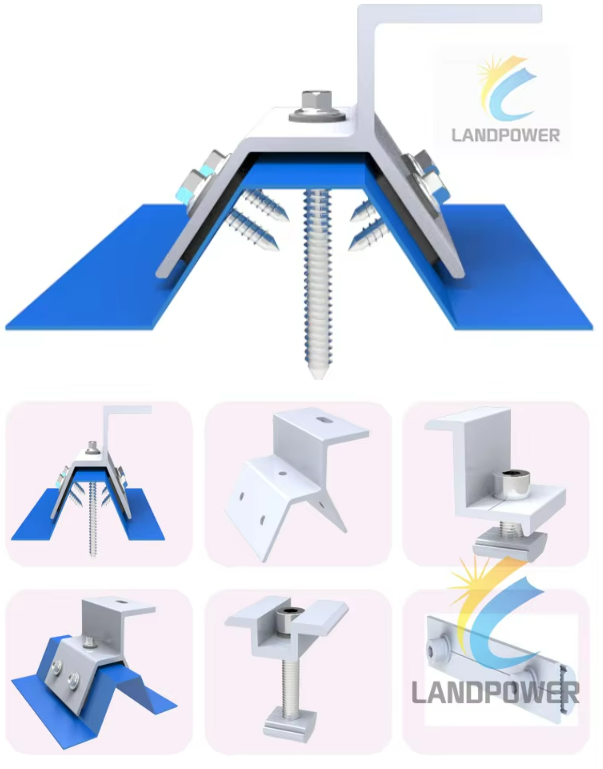 LANDPOWER

LANDPOWER